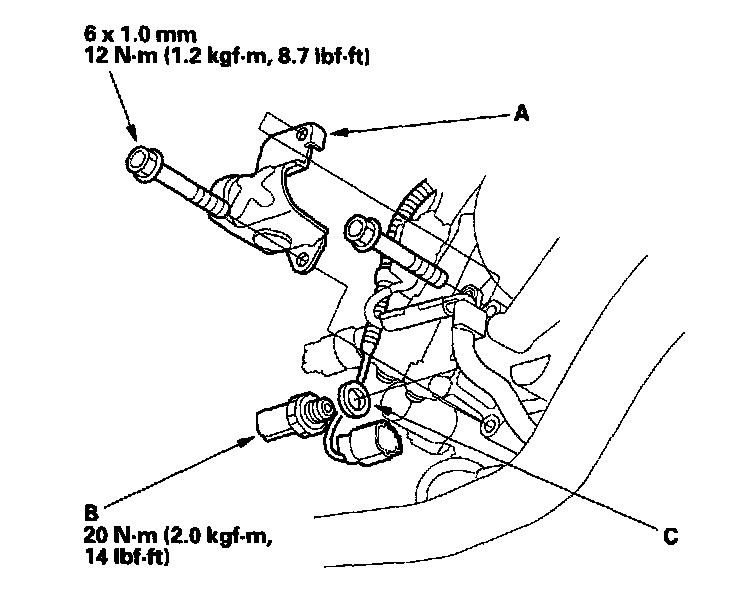 6 x 1.0 mm
12 N·m (1.2 kgf·m, 8.7 lbf·ft)

A

B
20 N·m (2.0 kgf·m,
14 lbf·ft)

C