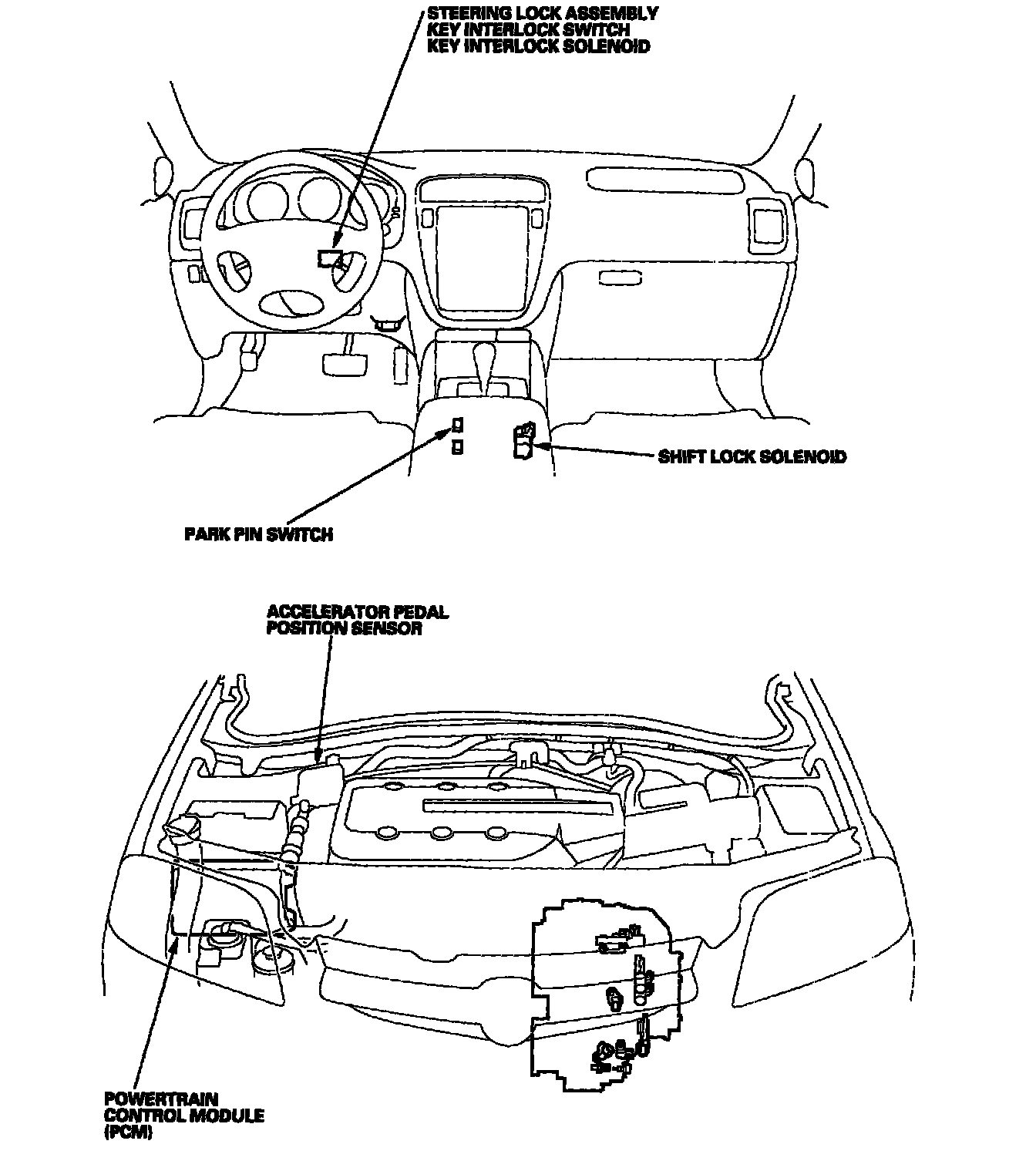 STEERING LOCK ASSEMBLY
KEY INTERLOCK SWITCH
KEY INTERLOCK SOLENOID

SHIFT LOCK SOLENOID

PARK PIN SWITCH

ACCELERATOR PEDAL
POSITION SENSOR

POWERTRAIN
CONTROL MODULE
(PCM)