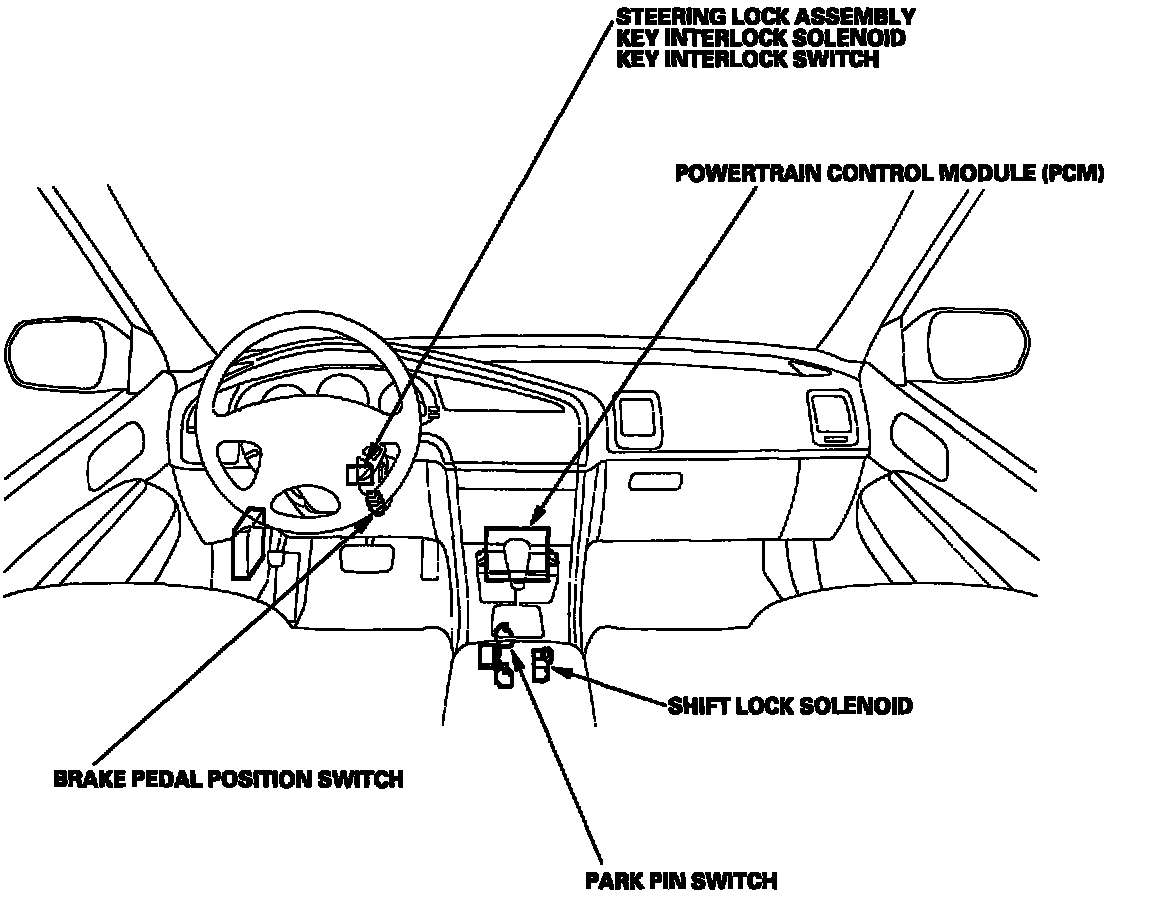 STEERING LOCK ASSEMBLY
KEY INTERLOCK SOLENOID
KEY INTERLOCK SWITCH

POWERTRAIN CONTROL MODULE (PCM)

SHIFT LOCK SOLENOID

BRAKE PEDAL POSITION SWITCH

PARK PIN SWITCH