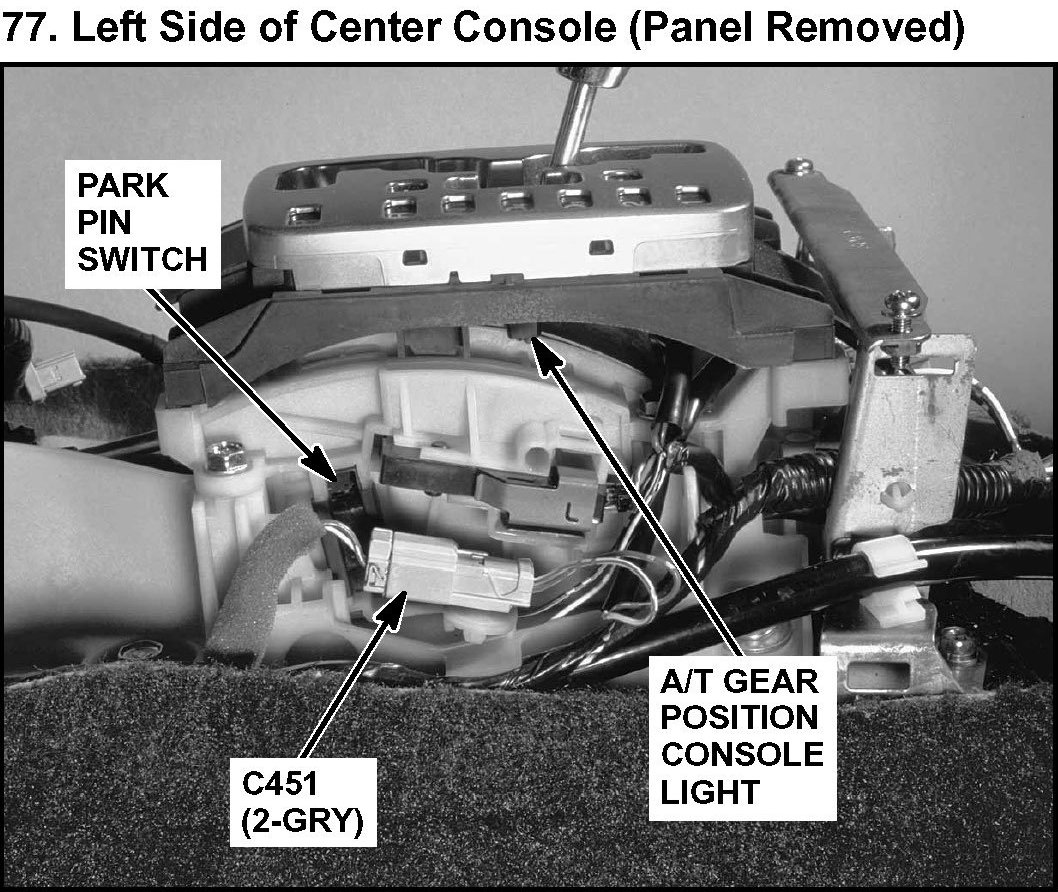 77. Left Side of Center Console (Panel Removed)

PARK PIN SWITCH

A/T GEAR POSITION CONSOLE LIGHT

C451 (2-GRY)