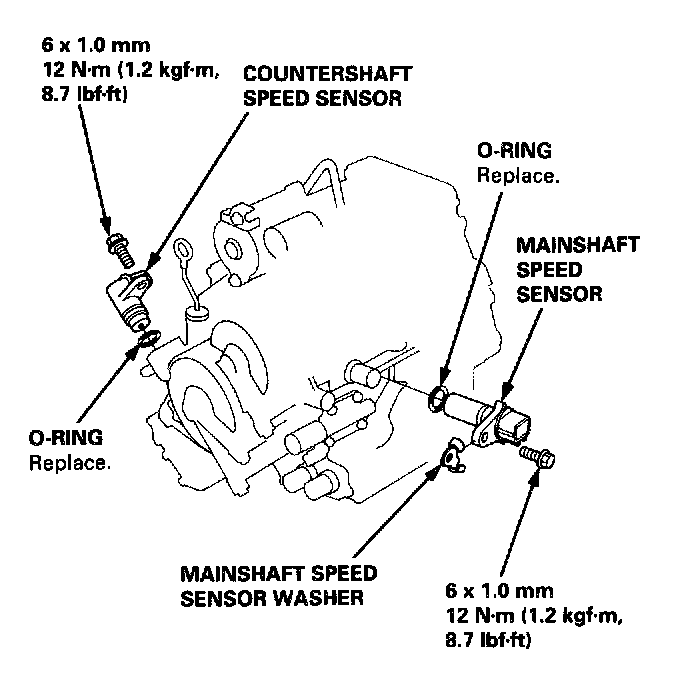 6 x 1.0 mm
12 N·m (1.2 kgf·m, 8.7 lbf·ft)

COUNTERSHAFT SPEED SENSOR

O-RING
Replace.

MAINSHAFT SPEED SENSOR

O-RING
Replace.

MAINSHAFT SPEED SENSOR WASHER

6 x 1.0 mm
12 N·m (1.2 kgf·m, 8.7 lbf·ft)