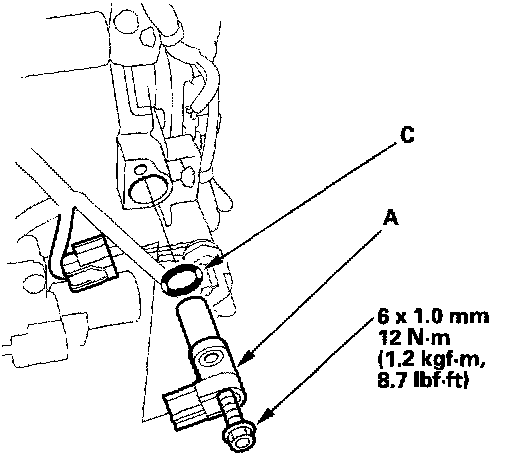 C

A

6 x 1.0 mm
12 N·m
(1.2 kgf·m,
8.7 lbf·ft)