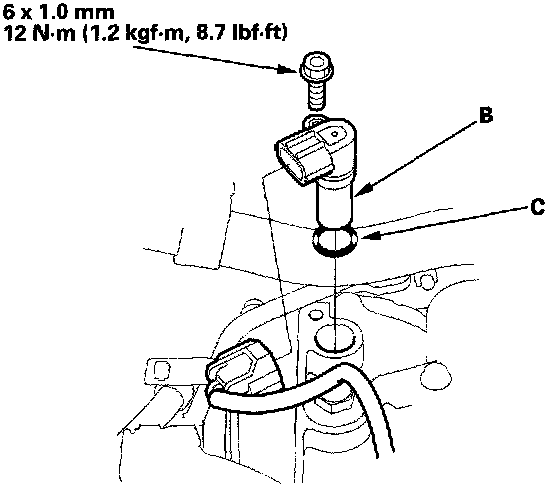 6 x 1.0 mm
12 N·m (1.2 kgf·m, 8.7 lbf·ft)

B

C