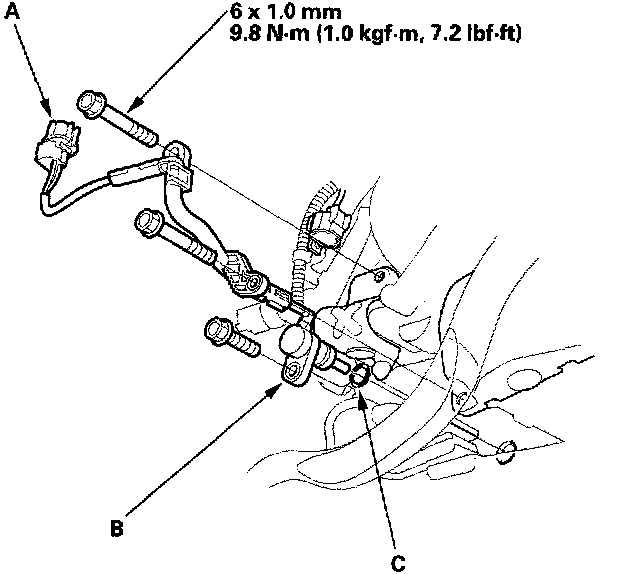 A

6 x 1.0 mm
9.8 N·m (1.0 kgf·m, 7.2 lbf·ft)

B

C