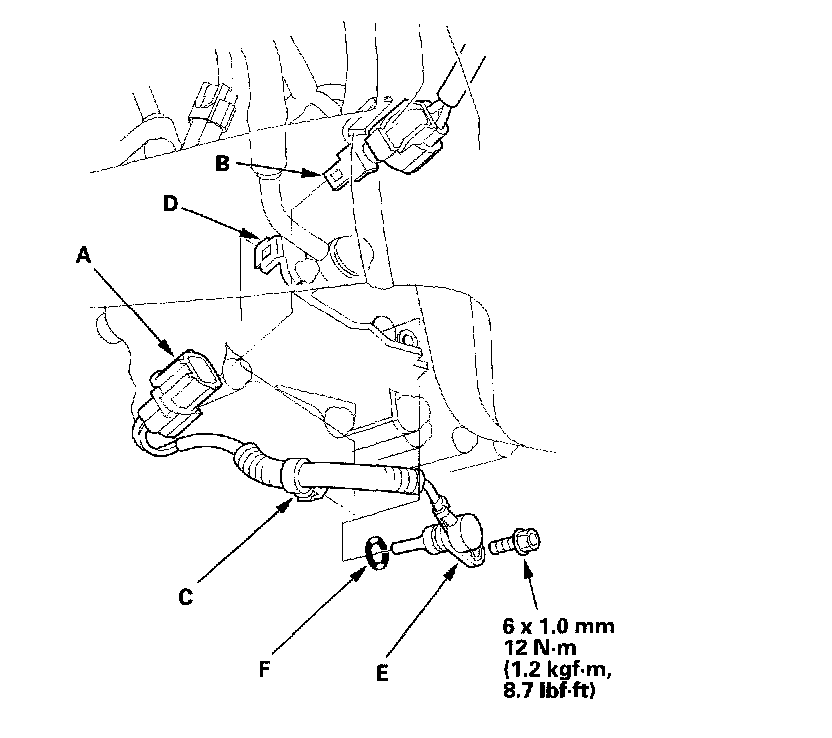 B
D
A
C
F
E
6 x 1.0 mm
12 N·m
(1.2 kgf·m,
8.7 lbf·ft)