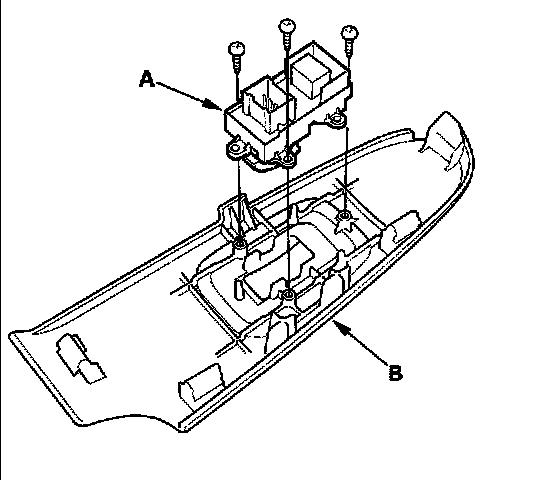 A

B