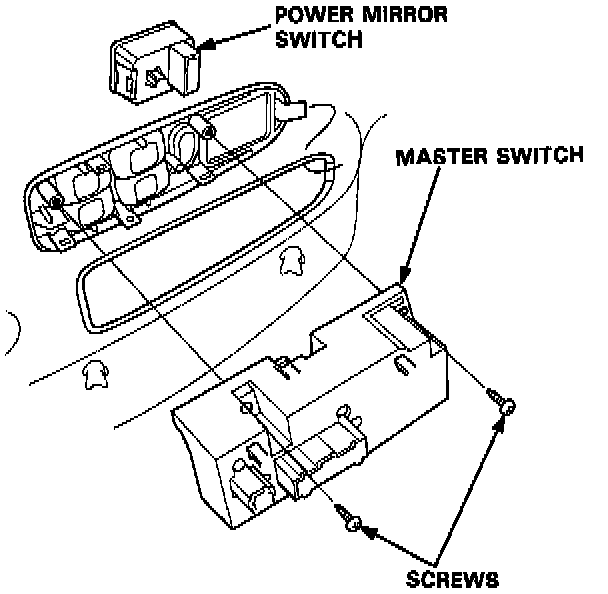 POWER MIRROR SWITCH

MASTER SWITCH

SCREWS