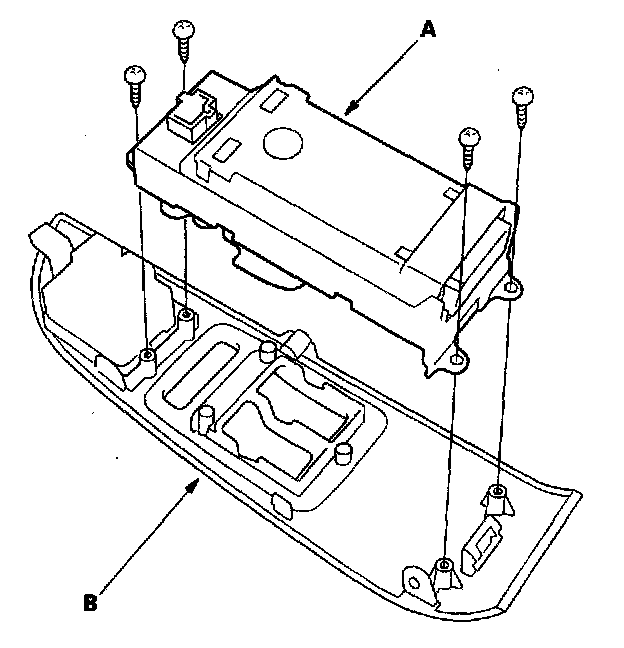 A

B