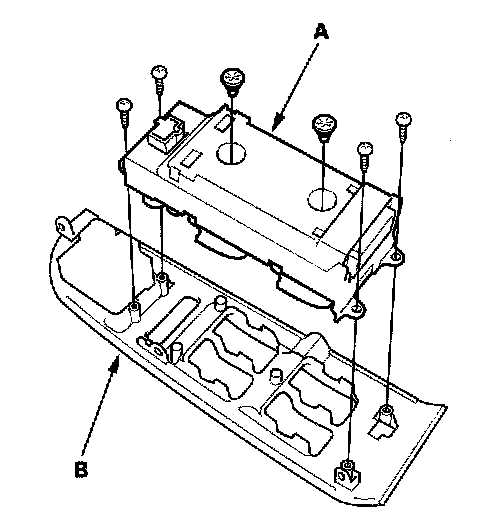 A

B