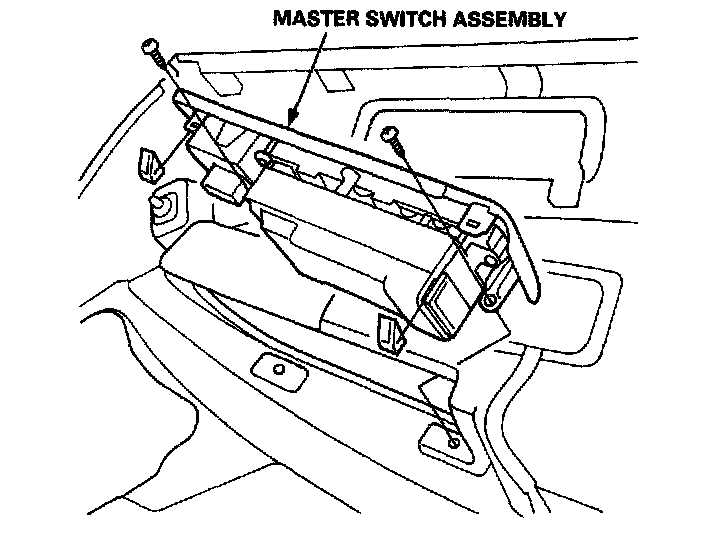 MASTER SWITCH ASSEMBLY