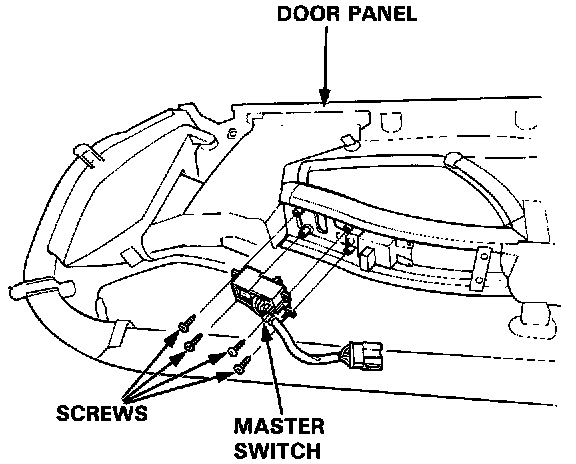 DOOR PANEL

SCREWS

MASTER SWITCH