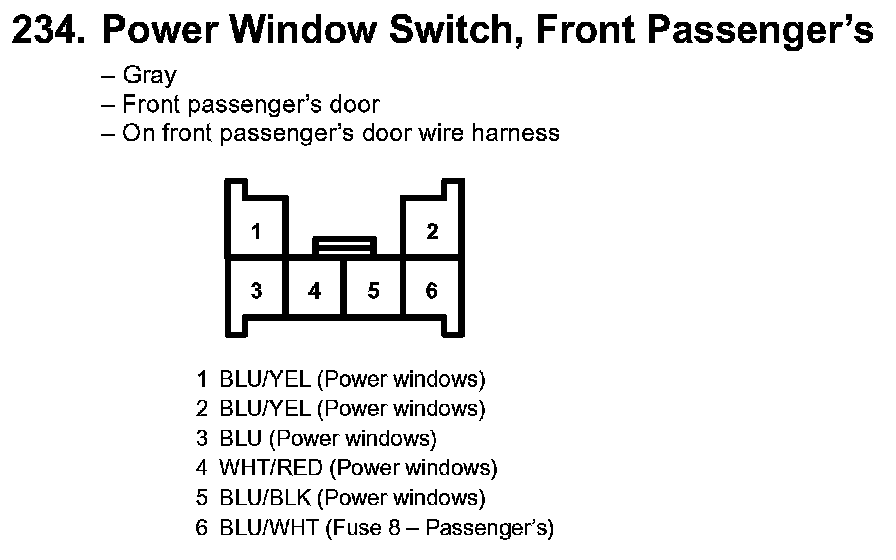 234. Power Window Switch, Front Passenger's

– Gray
– Front passenger's door
– On front passenger's door wire harness

1
2
3
4
5
6

1 BLU/YEL (Power windows)
2 BLU/YEL (Power windows)
3 BLU (Power windows)
4 WHT/RED (Power windows)
5 BLU/BLK (Power windows)
6 BLU/WHT (Fuse 8 – Passenger's)