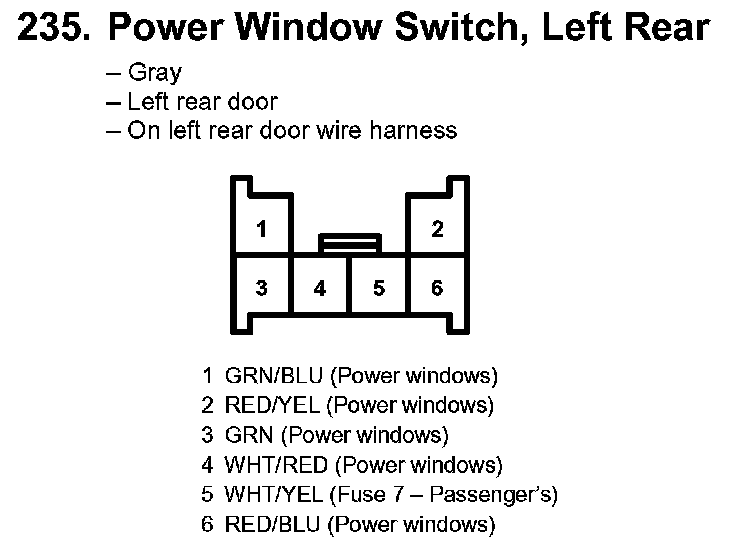 235. Power Window Switch, Left Rear

– Gray
– Left rear door
– On left rear door wire harness

1
2
3
4
5
6

1 GRN/BLU (Power windows)
2 RED/YEL (Power windows)
3 GRN (Power windows)
4 WHT/RED (Power windows)
5 WHT/YEL (Fuse 7 – Passenger's)
6 RED/BLU (Power windows)