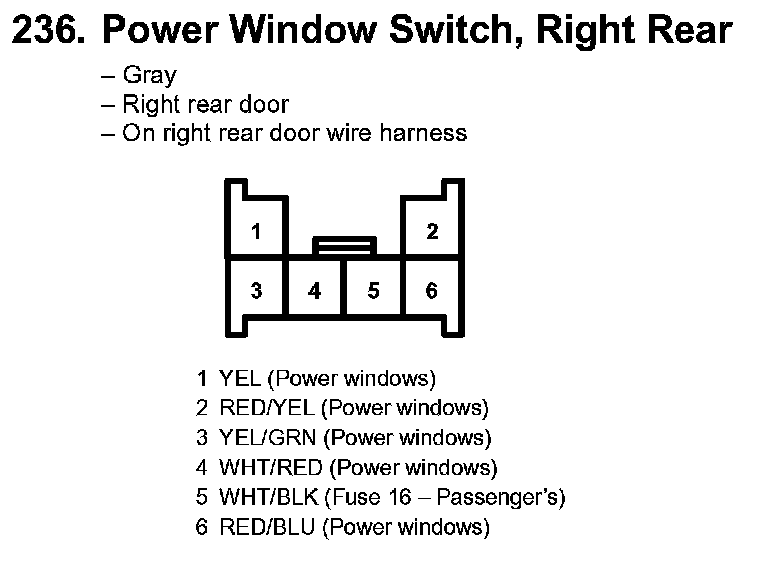 236. Power Window Switch, Right Rear

– Gray
– Right rear door
– On right rear door wire harness

1

2

3

4

5

6

1 YEL (Power windows)
2 RED/YEL (Power windows)
3 YEL/GRN (Power windows)
4 WHT/RED (Power windows)
5 WHT/BLK (Fuse 16 – Passenger's)
6 RED/BLU (Power windows)