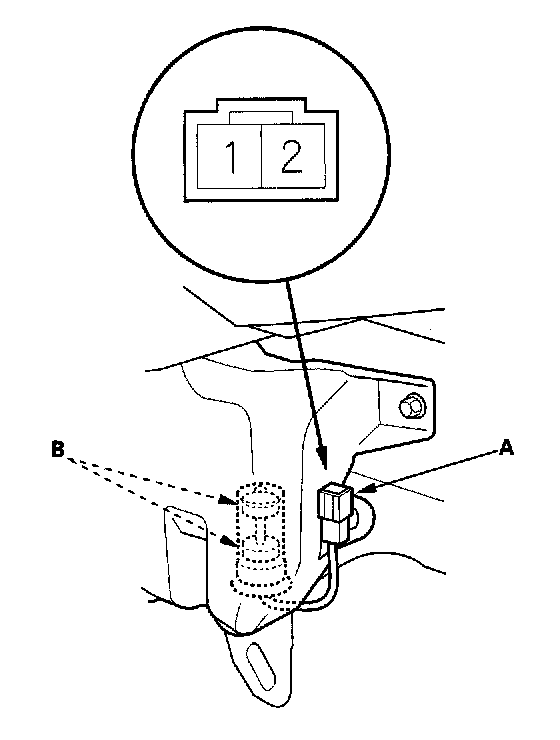 1
2
B
A