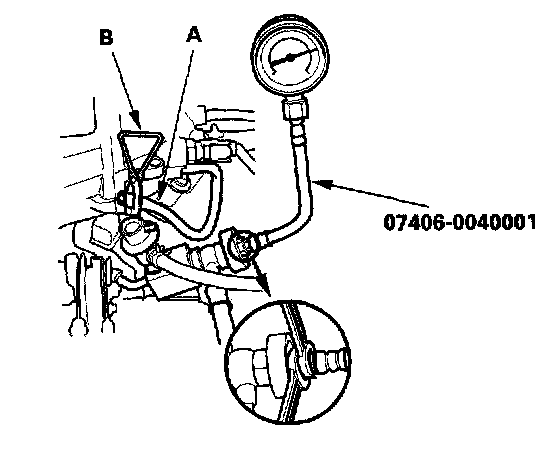 B
A
07406-0040001