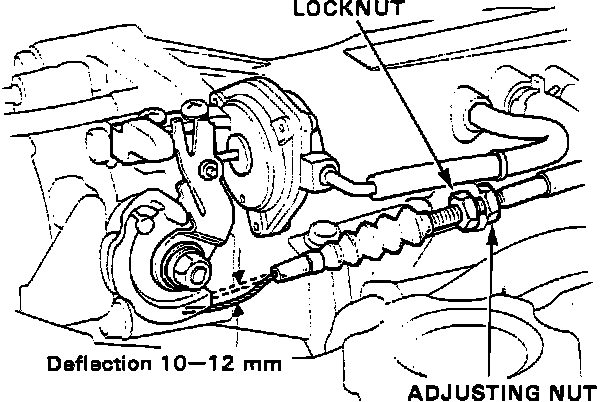 LOCKNUT

Deflection 10—12 mm

ADJUSTING NUT