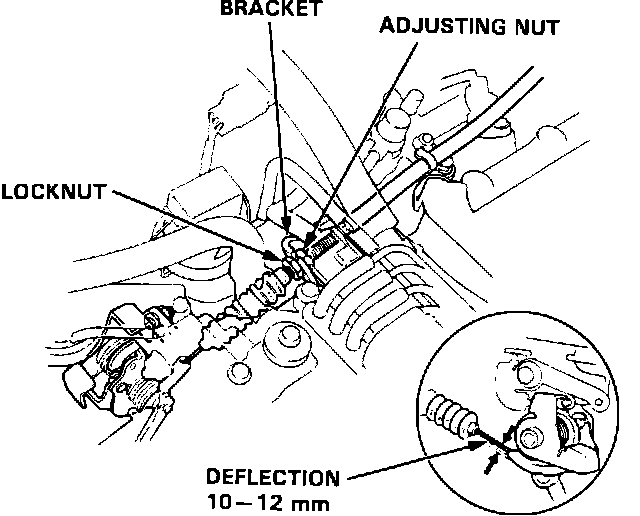 BRACKET
ADJUSTING NUT
LOCKNUT
DEFLECTION
10 – 12 mm