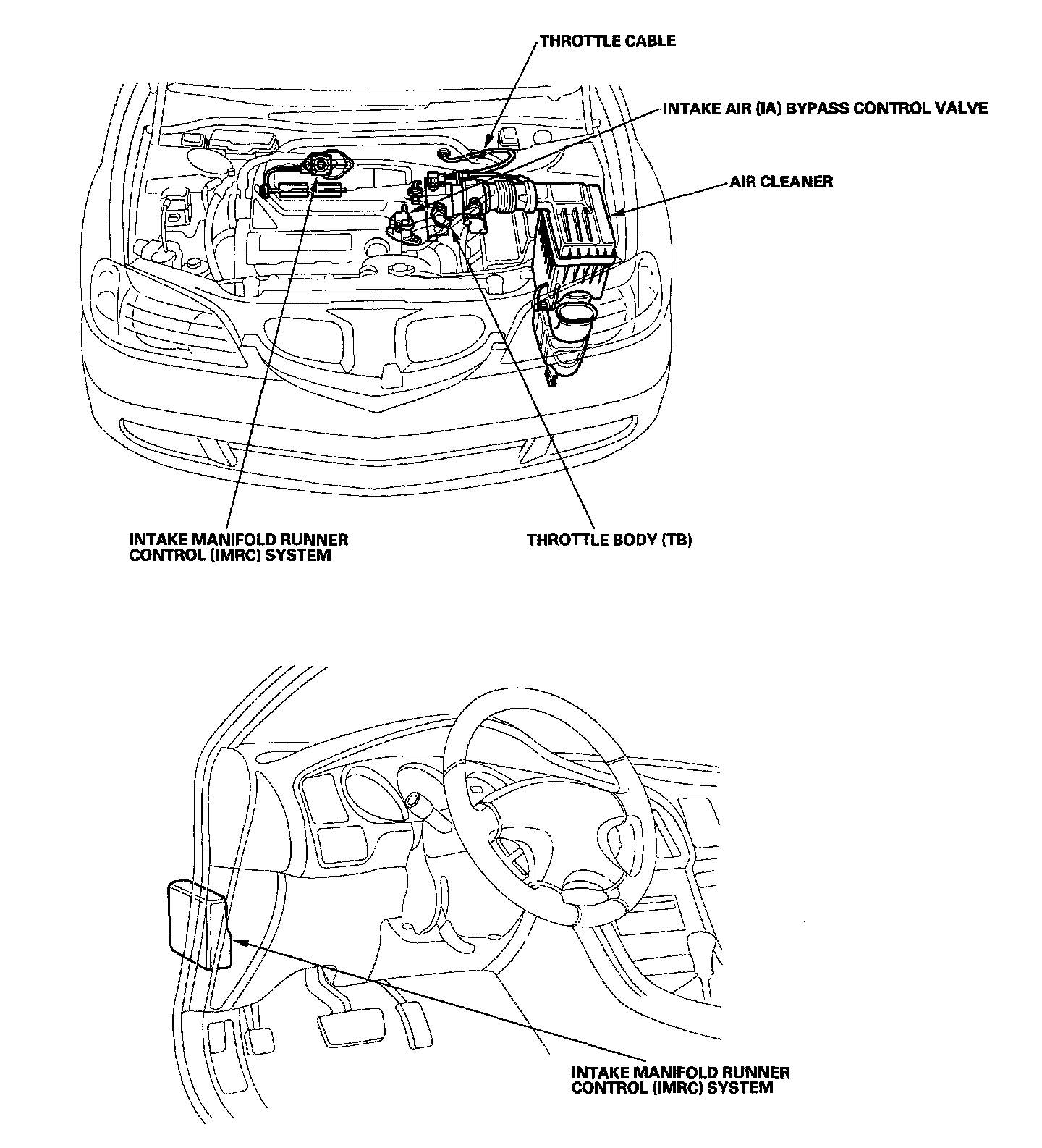 THROTTLE CABLE

INTAKE AIR (IA) BYPASS CONTROL VALVE

AIR CLEANER

INTAKE MANIFOLD RUNNER CONTROL (IMRC) SYSTEM

THROTTLE BODY (TB)

INTAKE MANIFOLD RUNNER CONTROL (IMRC) SYSTEM