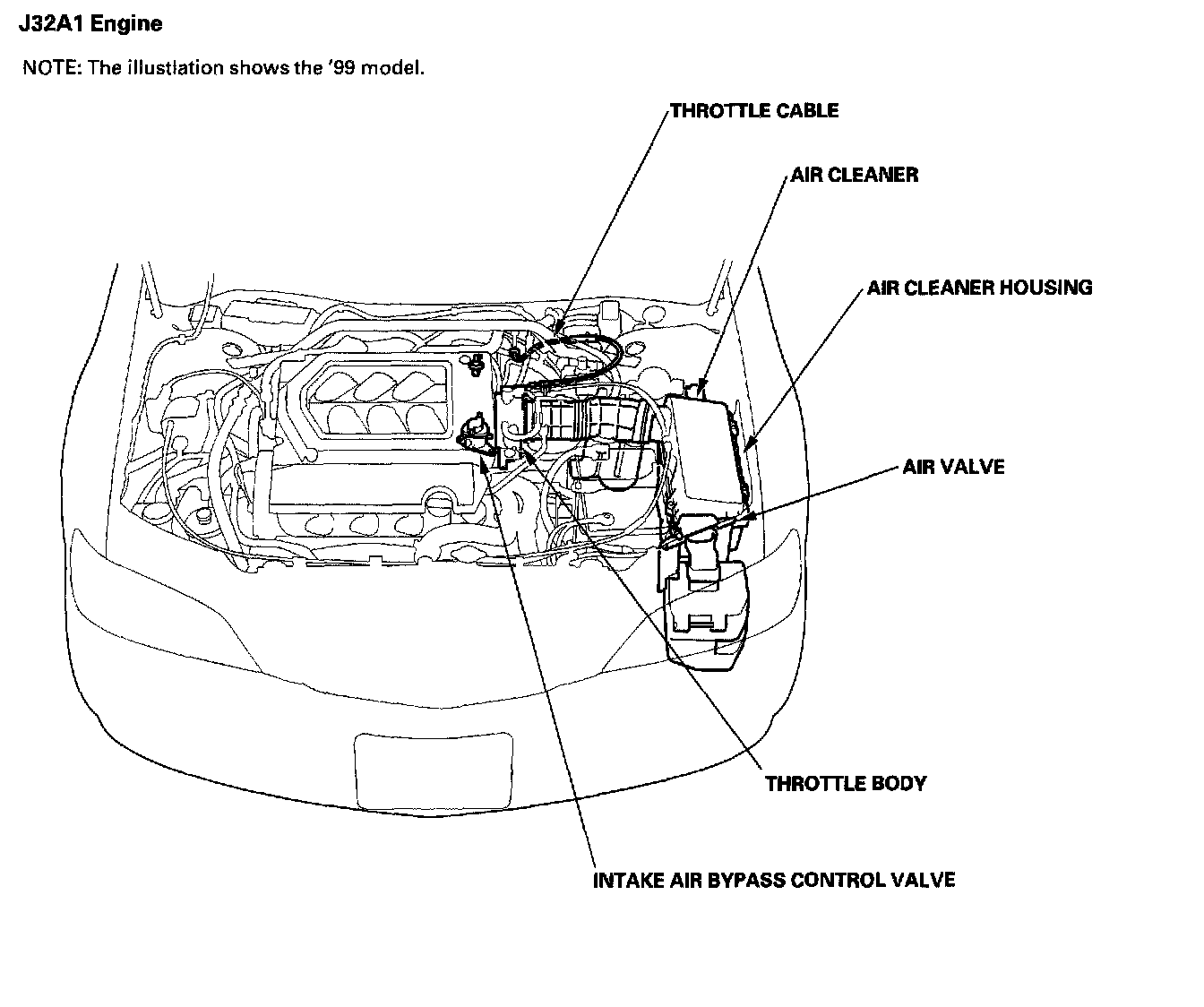 J32A1 Engine

NOTE: The illustlation shows the '99 model.

THROTTLE CABLE

AIR CLEANER

AIR CLEANER HOUSING

AIR VALVE

THROTTLE BODY

INTAKE AIR BYPASS CONTROL VALVE