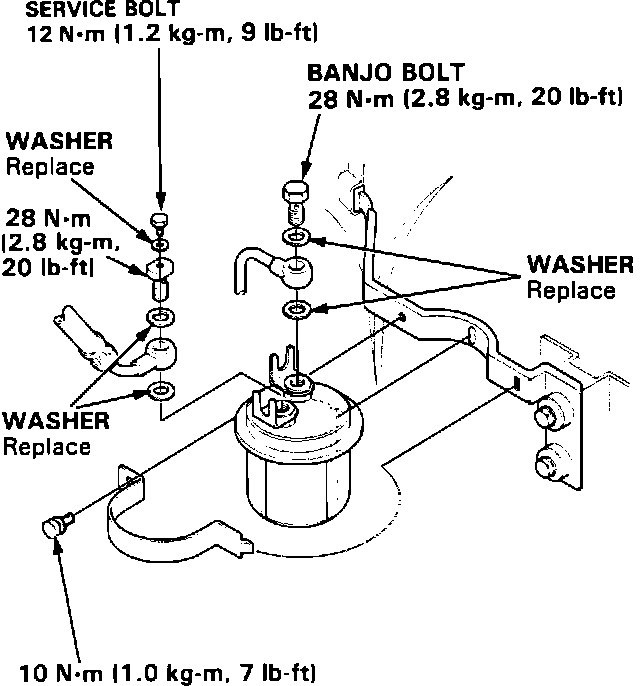 SERVICE BOLT
12 N·m (1.2 kg-m, 9 lb-ft)

BANJO BOLT
28 N·m (2.8 kg-m, 20 lb-ft)

WASHER
Replace

28 N·m
(2.8 kg-m,
20 lb-ft)

WASHER
Replace

WASHER
Replace

10 N·m (1.0 kg-m, 7 lb-ft)