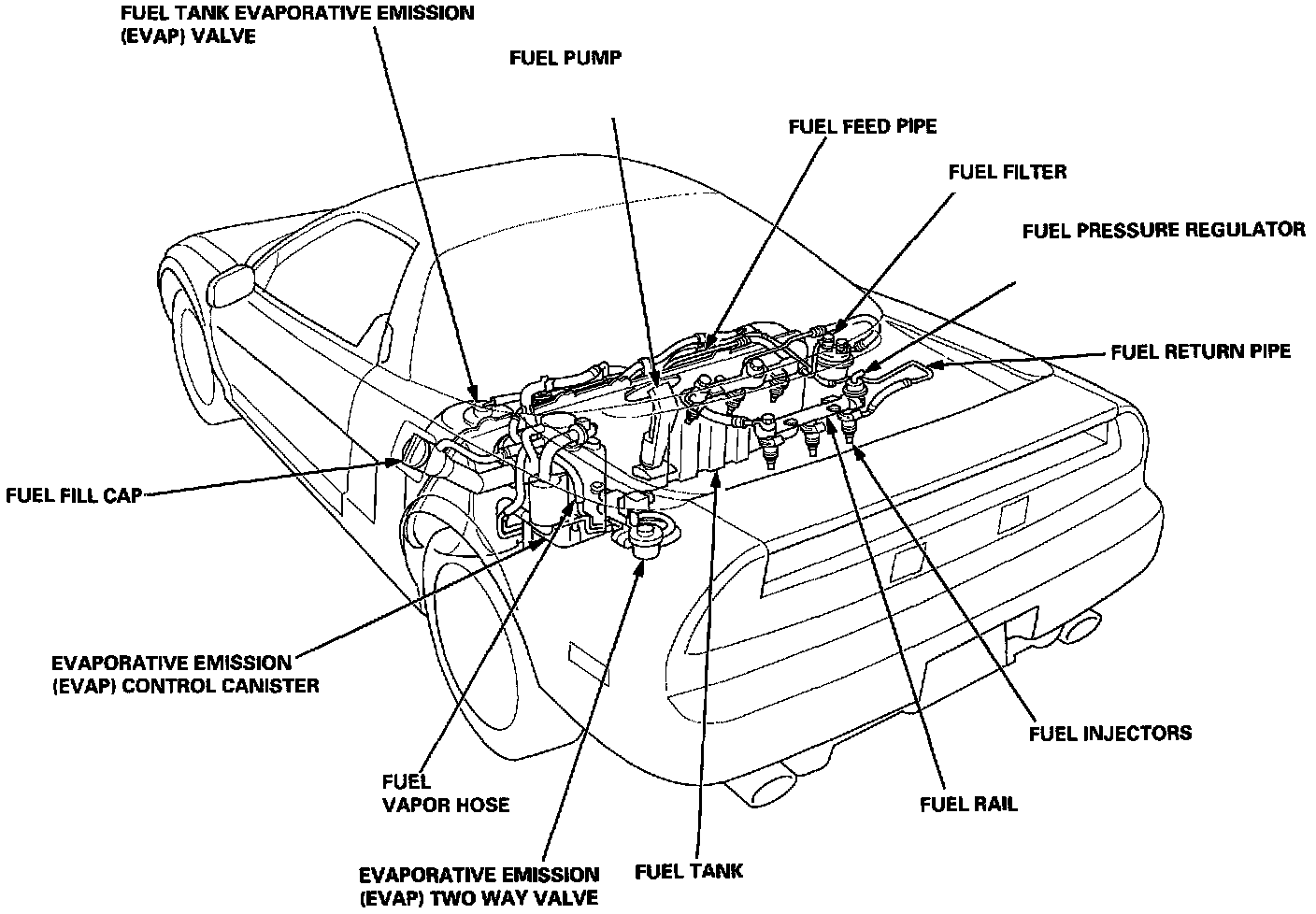 FUEL TANK EVAPORATIVE EMISSION (EVAP) VALVE

FUEL PUMP

FUEL FEED PIPE

FUEL FILTER

FUEL PRESSURE REGULATOR

FUEL RETURN PIPE

FUEL FILL CAP

EVAPORATIVE EMISSION (EVAP) CONTROL CANISTER

FUEL VAPOR HOSE

EVAPORATIVE EMISSION (EVAP) TWO WAY VALVE

FUEL TANK

FUEL RAIL

FUEL INJECTORS