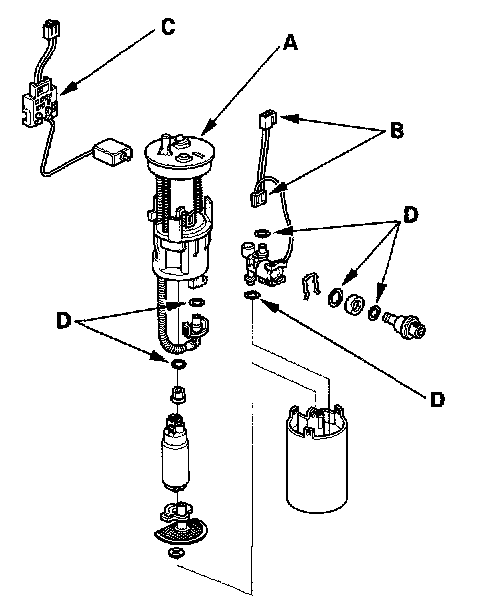 C
A
B
D
D
D