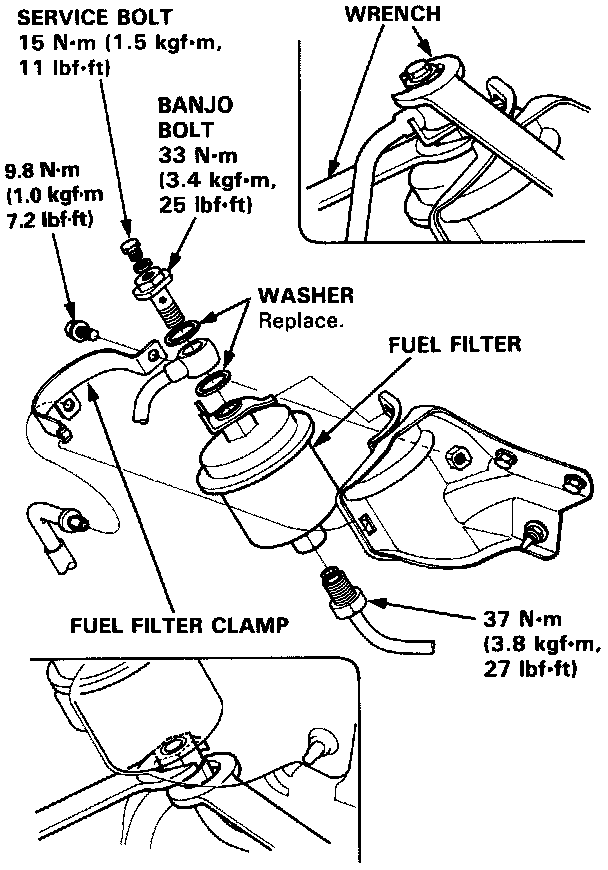 SERVICE BOLT
15 N·m (1.5 kgf·m, 11 lbf·ft)

WRENCH

BANJO BOLT
33 N·m (3.4 kgf·m, 25 lbf·ft)

9.8 N·m (1.0 kgf·m 7.2 lbf·ft)

WASHER
Replace.

FUEL FILTER

FUEL FILTER CLAMP

37 N·m (3.8 kgf·m, 27 lbf·ft)