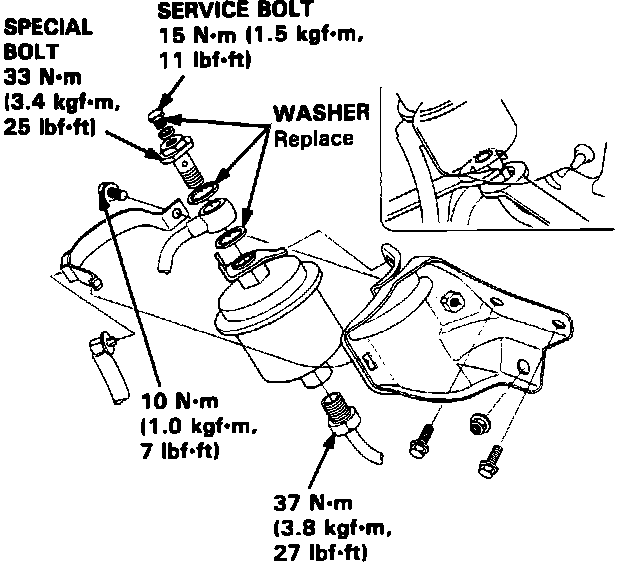 SPECIAL BOLT
33 N·m
(3.4 kgf·m,
25 lbf·ft)

SERVICE BOLT
15 N·m (1.5 kgf·m,
11 lbf·ft)

WASHER
Replace

10 N·m
(1.0 kgf·m,
7 lbf·ft)

37 N·m
(3.8 kgf·m,
27 lbf·ft)