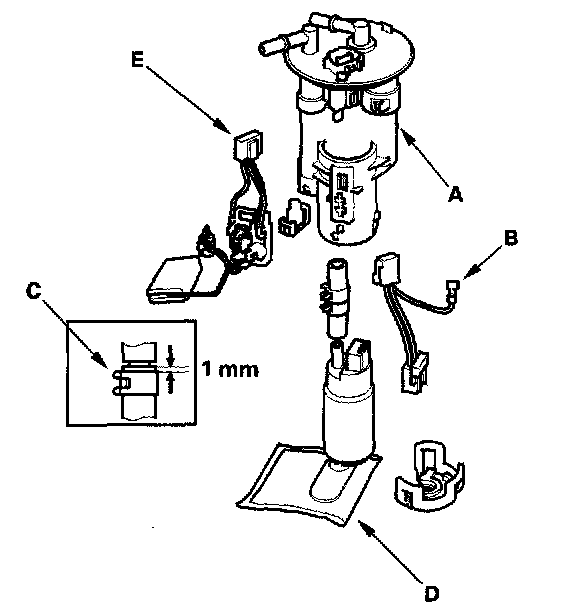 E

A

B

C

1 mm

D