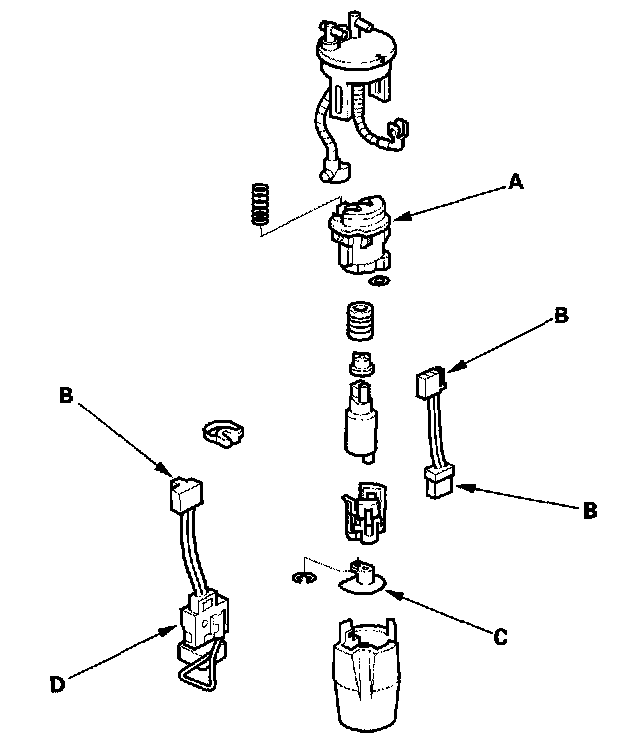 A

B

B

B

C

D