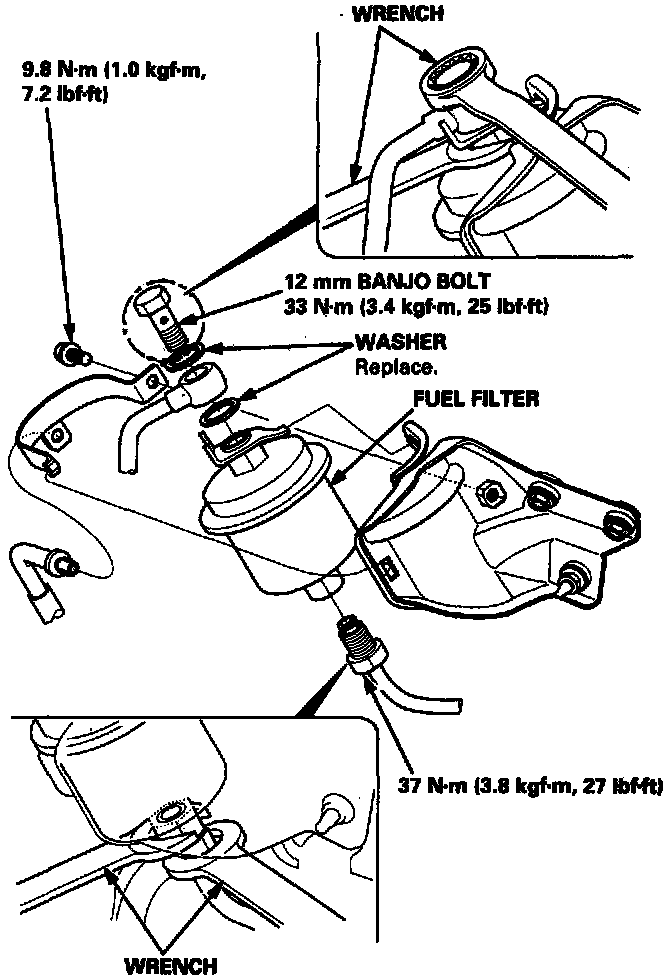 WRENCH

9.8 N·m (1.0 kgf·m, 7.2 lbf·ft)

12 mm BANJO BOLT
33 N·m (3.4 kgf·m, 25 lbf·ft)

WASHER
Replace.

FUEL FILTER

37 N·m (3.8 kgf·m, 27 lbf·ft)

WRENCH