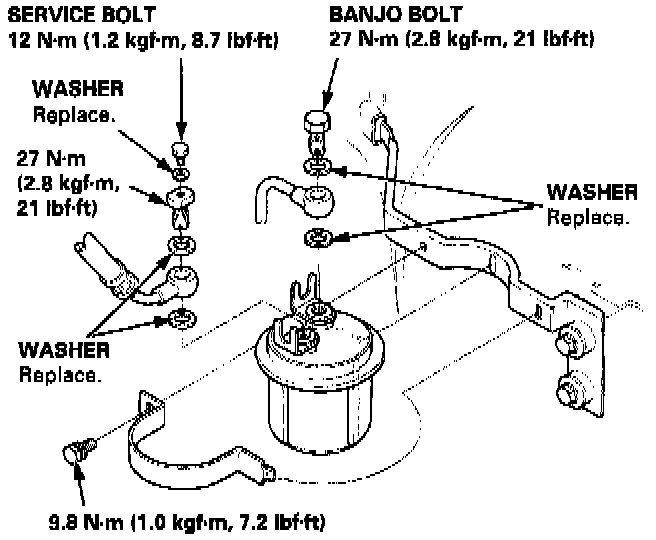 SERVICE BOLT
12 N·m (1.2 kgf·m, 8.7 lbf·ft)

BANJO BOLT
27 N·m (2.8 kgf·m, 21 lbf·ft)

WASHER
Replace.

27 N·m
(2.8 kgf·m,
21 lbf·ft)

WASHER
Replace.

WASHER
Replace.

9.8 N·m (1.0 kgf·m, 7.2 lbf·ft)