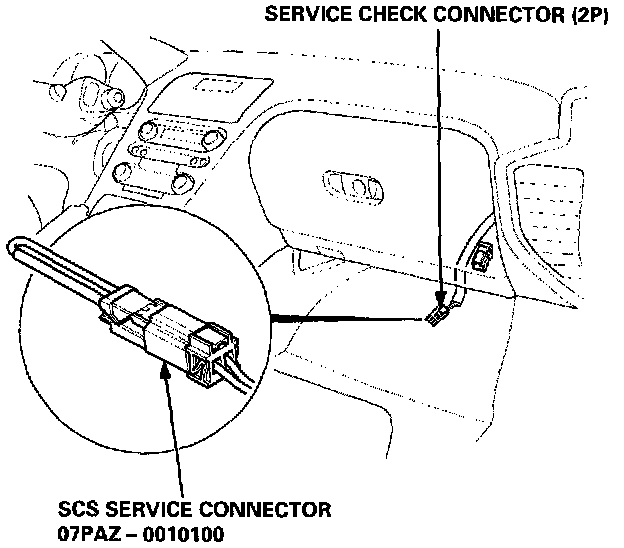 SERVICE CHECK CONNECTOR (2P)

SCS SERVICE CONNECTOR
07PAZ – 0010100