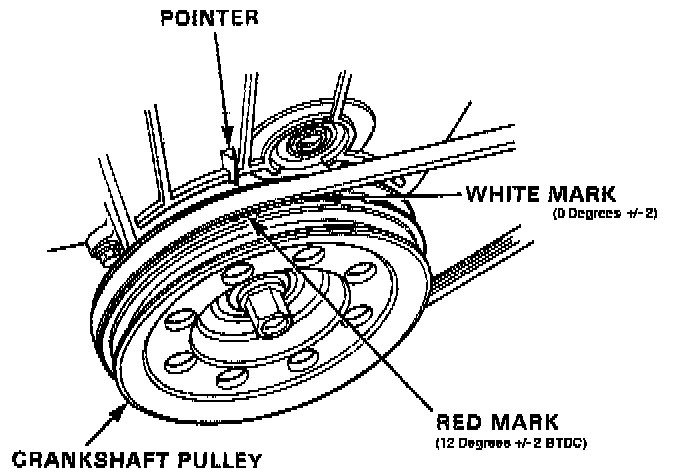 POINTER

WHITE MARK
(0 Degrees +/- 2)

RED MARK
(12 Degrees +/- 2 BTDC)

CRANKSHAFT PULLEY