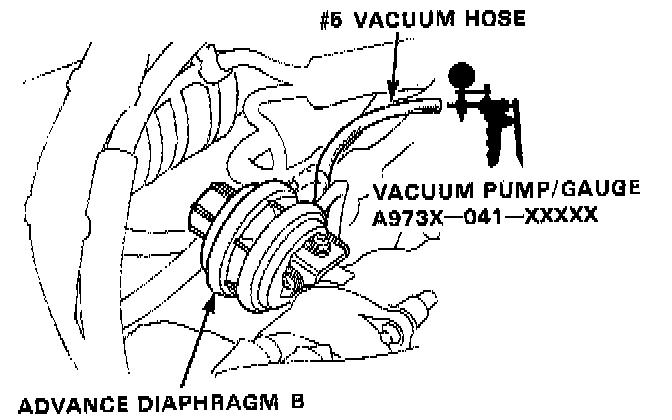 #5 VACUUM HOSE

VACUUM PUMP/GAUGE
A973X—041—XXXXX

ADVANCE DIAPHRAGM B