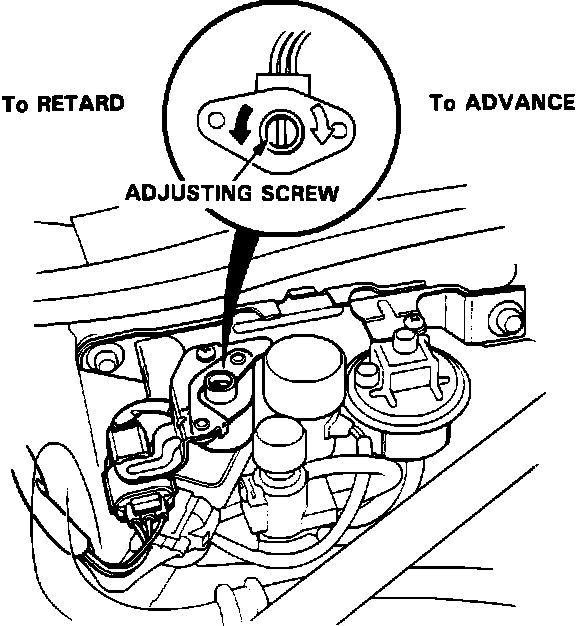 To RETARD

To ADVANCE

ADJUSTING SCREW