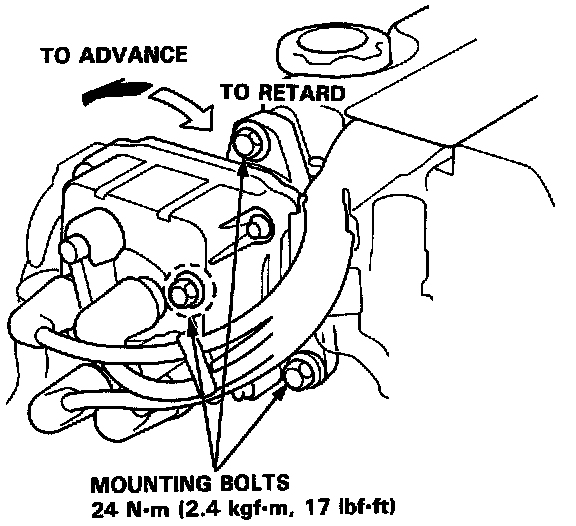 TO ADVANCE

TO RETARD

MOUNTING BOLTS
24 N·m (2.4 kgf·m, 17 lbf·ft)