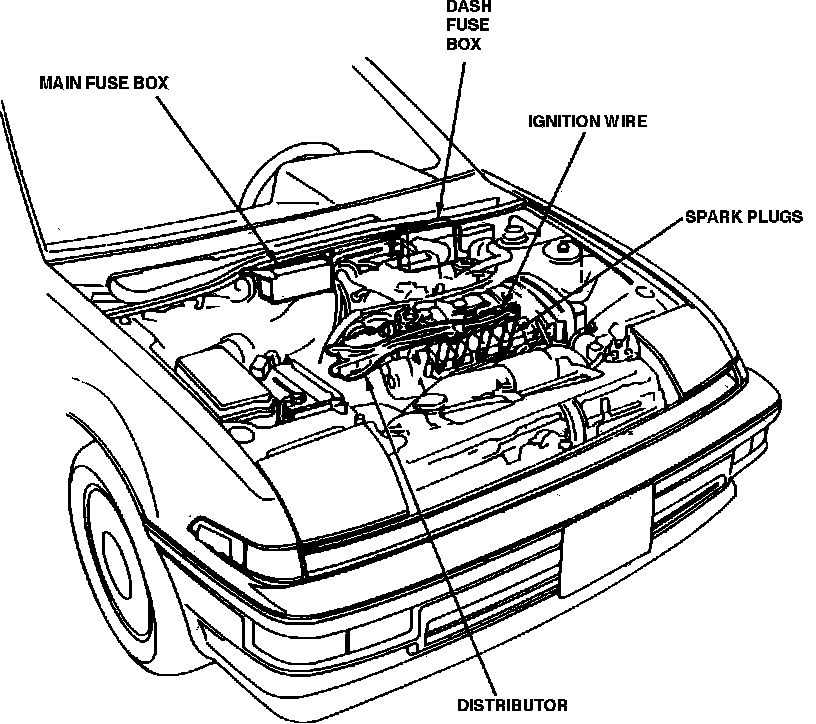 DASH FUSE BOX

MAIN FUSE BOX

IGNITION WIRE

SPARK PLUGS

DISTRIBUTOR