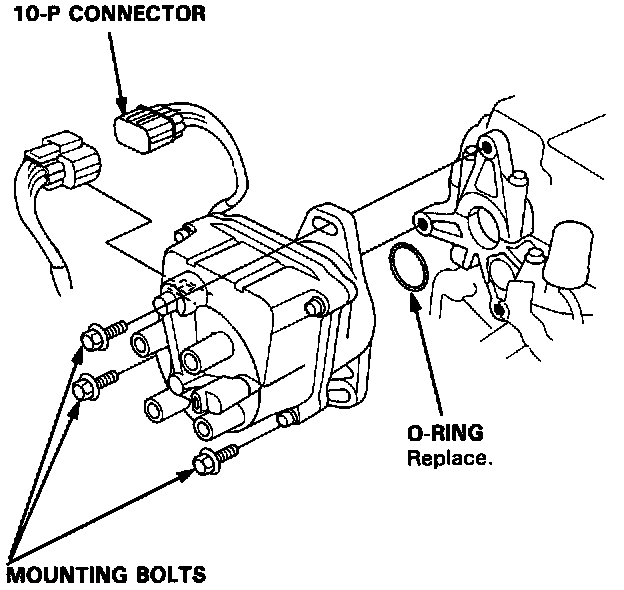 10-P CONNECTOR

O-RING
Replace.

MOUNTING BOLTS