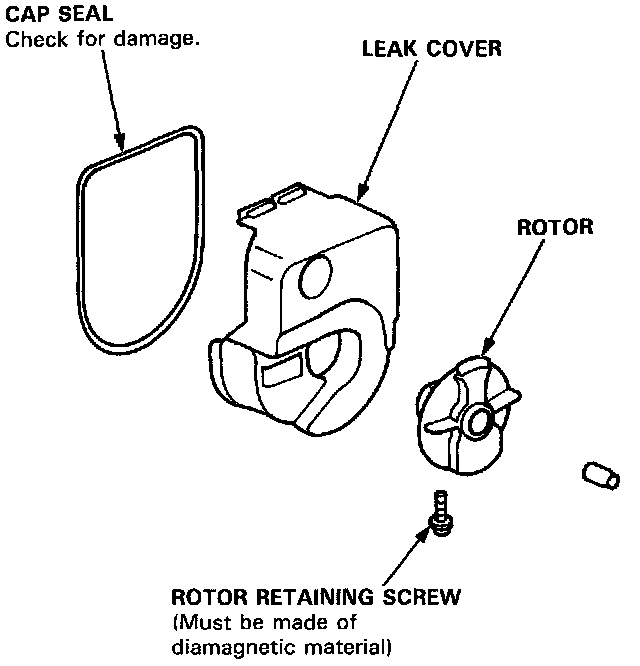 CAP SEAL
Check for damage.

LEAK COVER

ROTOR

ROTOR RETAINING SCREW
(Must be made of diamagnetic material)