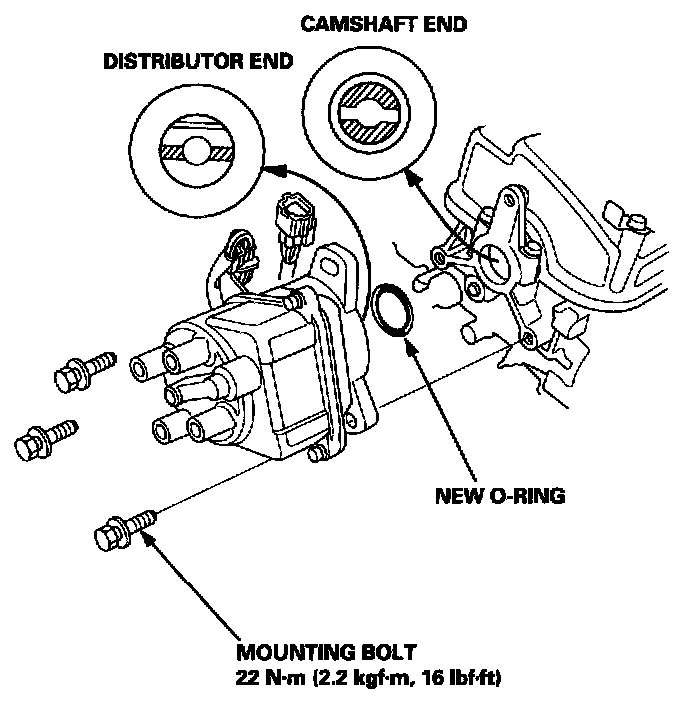 CAMSHAFT END

DISTRIBUTOR END

NEW O-RING

MOUNTING BOLT
22 N·m (2.2 kgf·m, 16 lbf·ft)