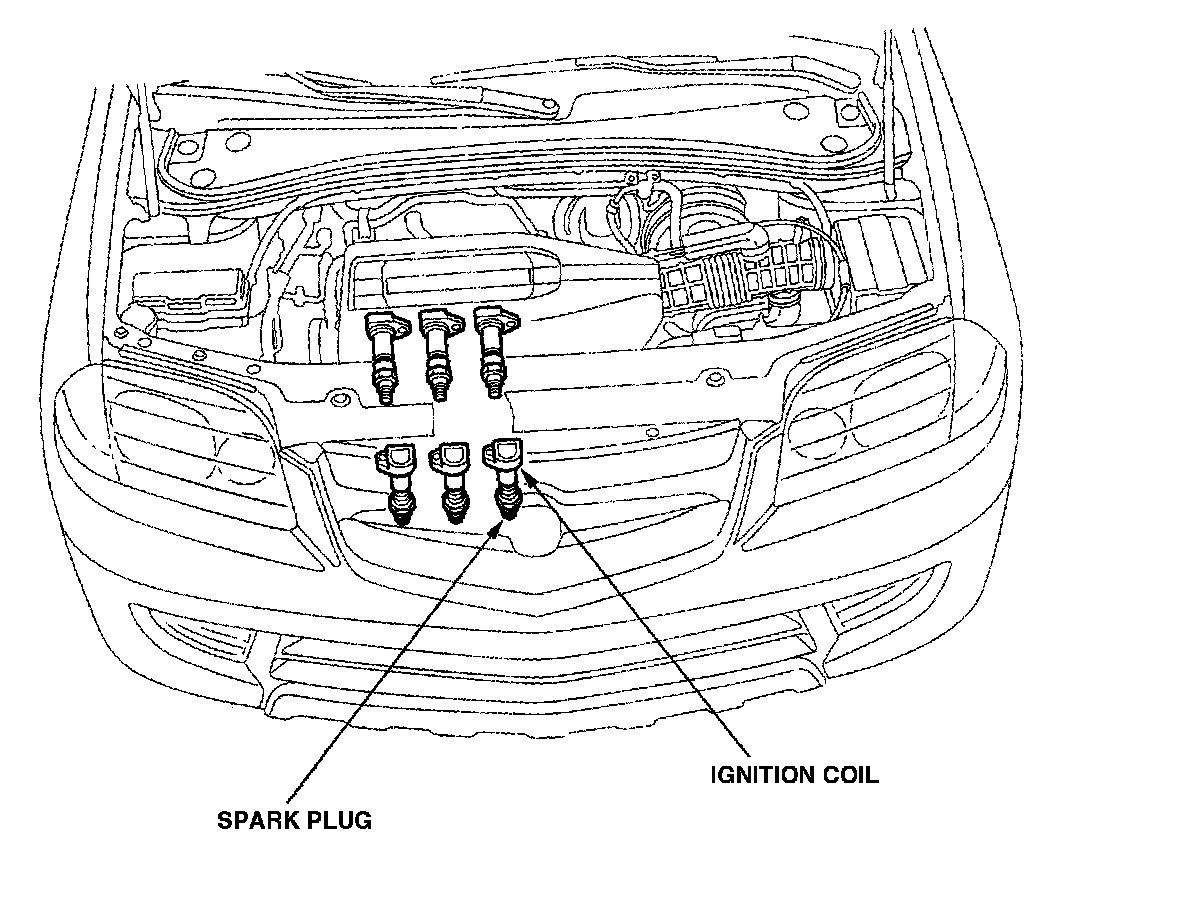 IGNITION COIL

SPARK PLUG