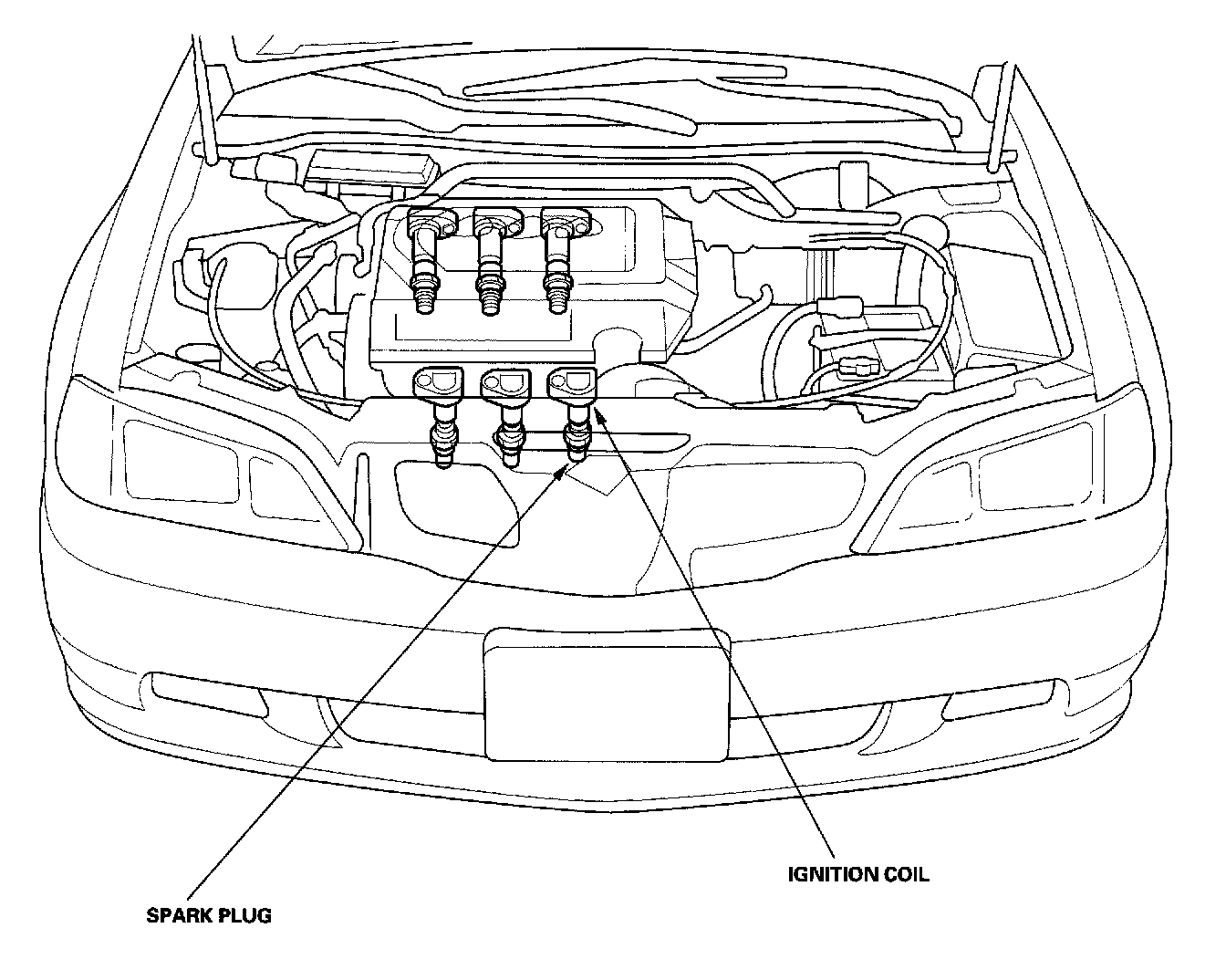 IGNITION COIL

SPARK PLUG