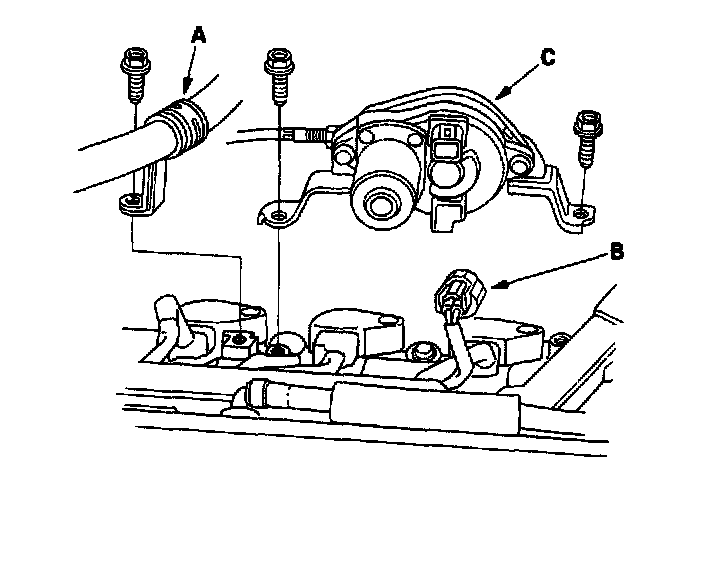 A
C
B