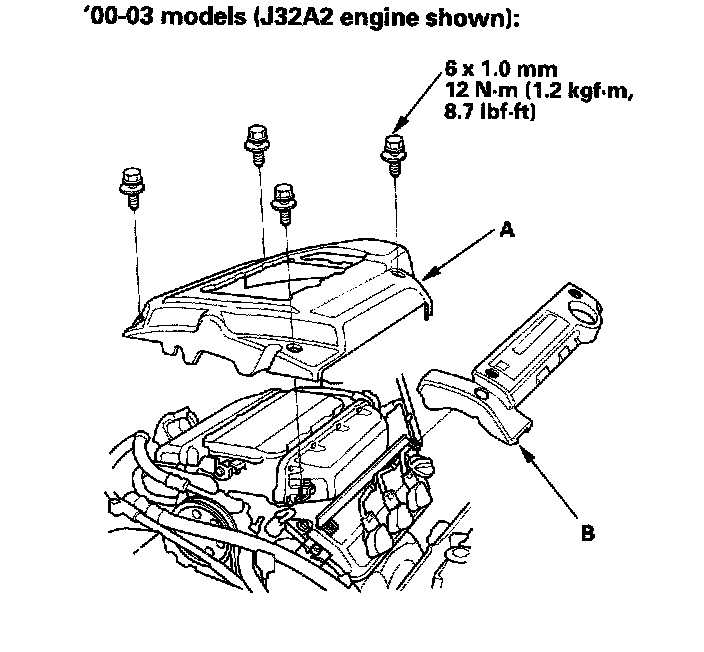 '00-03 models (J32A2 engine shown):

6 x 1.0 mm
12 N·m (1.2 kgf·m, 8.7 lbf·ft)

A

B