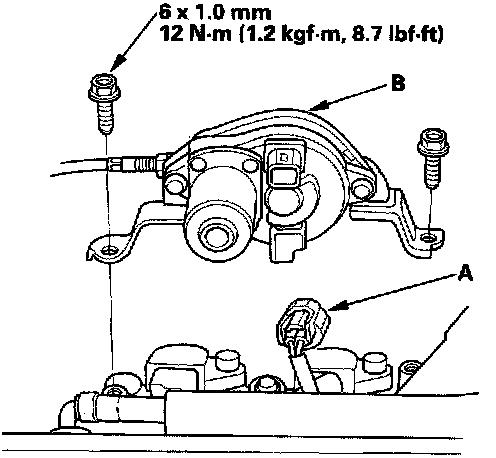 6 x 1.0 mm
12 N·m (1.2 kgf·m, 8.7 lbf·ft)

B

A