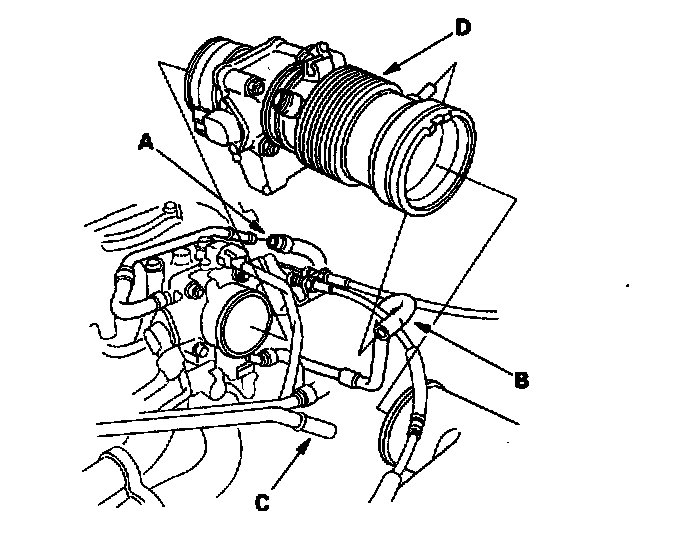 D

A

B

C