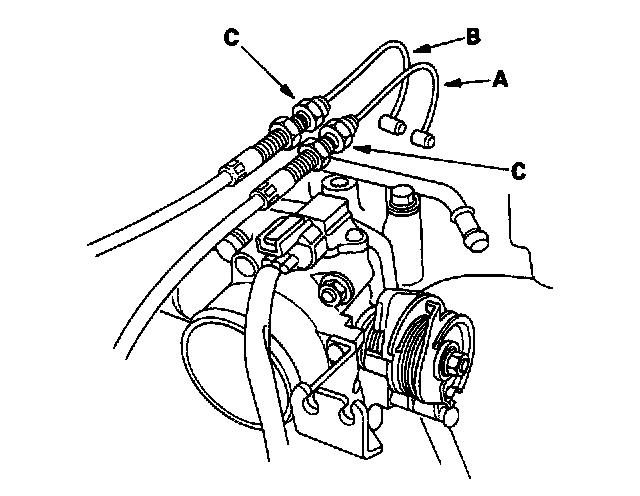 C
B
A
C