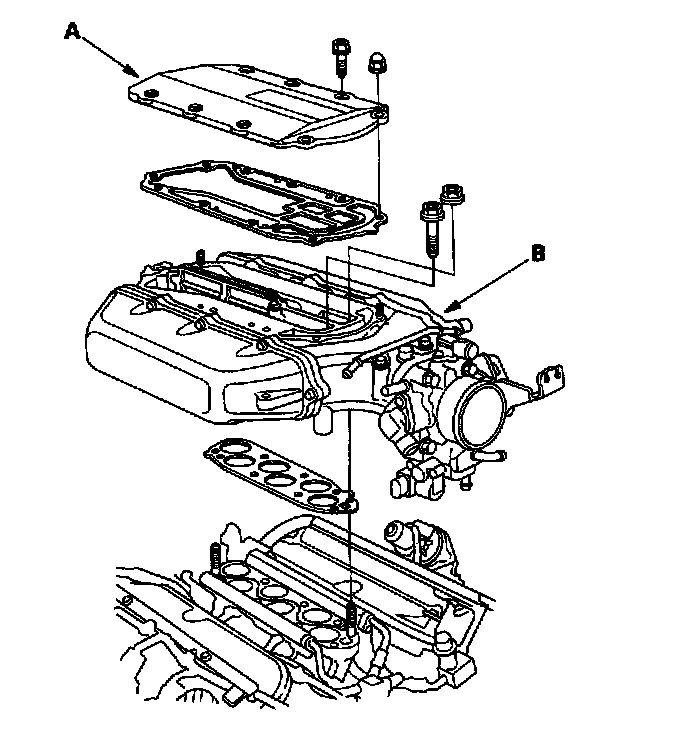 A

B